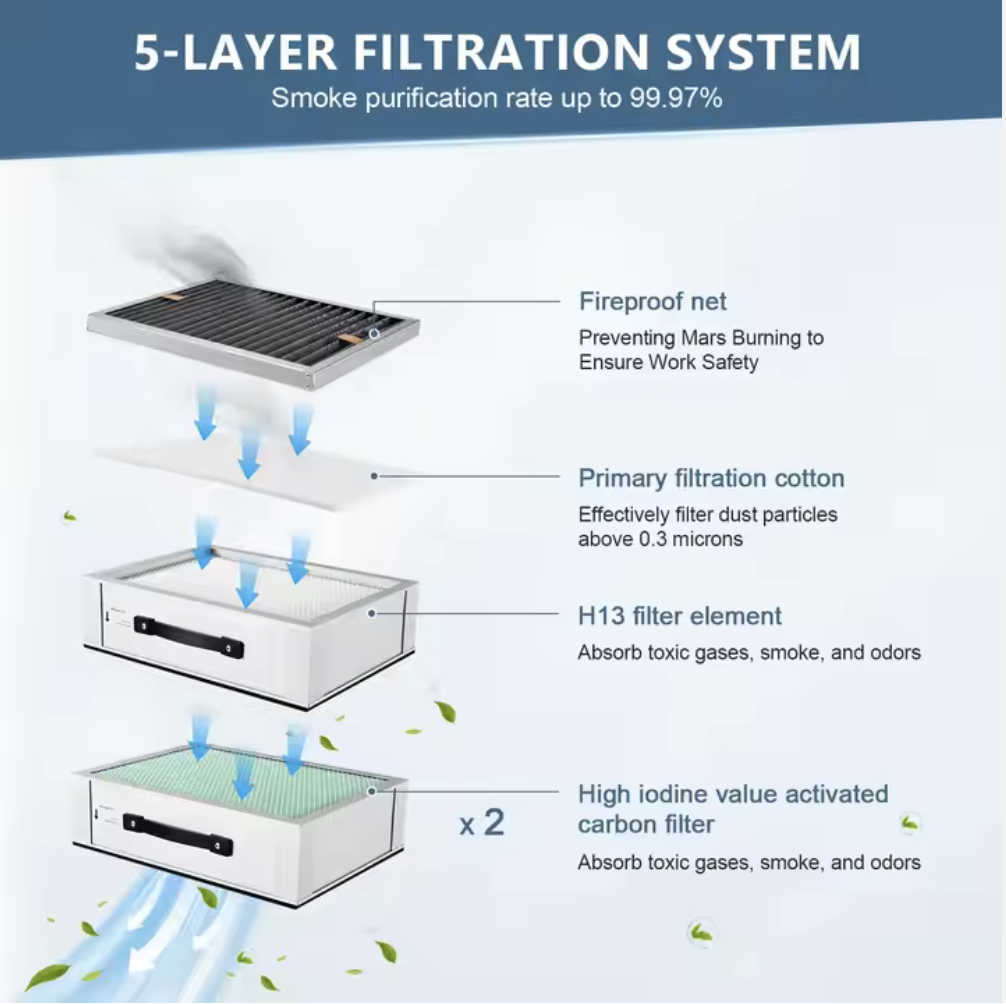 5-LAYER FILTRATION SYSTEM
Smoke purification rate up to 99.97%

Fireproof net
Preventing Mars Burning to Ensure Work Safety

Primary filtration cotton
Effectively filter dust particles above 0.3 microns

H13 filter element
Absorb toxic gases, smoke, and odors

x 2

High iodine value activated carbon filter
Absorb toxic gases, smoke, and odors